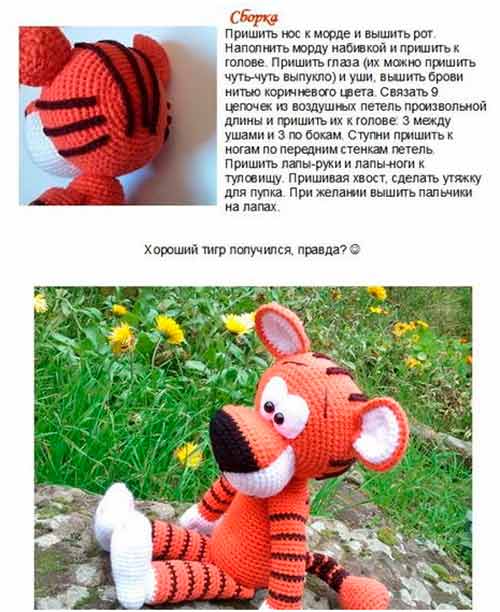 Сборка

Пришить нос к морде и вышить рот. Наполнить морду набивкой и пришить к голове. Пришить глаза (их можно пришить чуть-чуть выпукло) и уши, вышить брови нитью коричневого цвета. Связать 9 цепочек из воздушных петель произвольной длины и пришить их к голове: 3 между ушами и 3 по бокам. Ступни пришить к ногам по передним стенкам петель. Пришить лапы-руки и лапы-ноги к туловищу. Пришивая хвост, сделать утяжку для пупка. При желании вышить пальчики на лапах.

Хороший тигр получился, правда? ☺